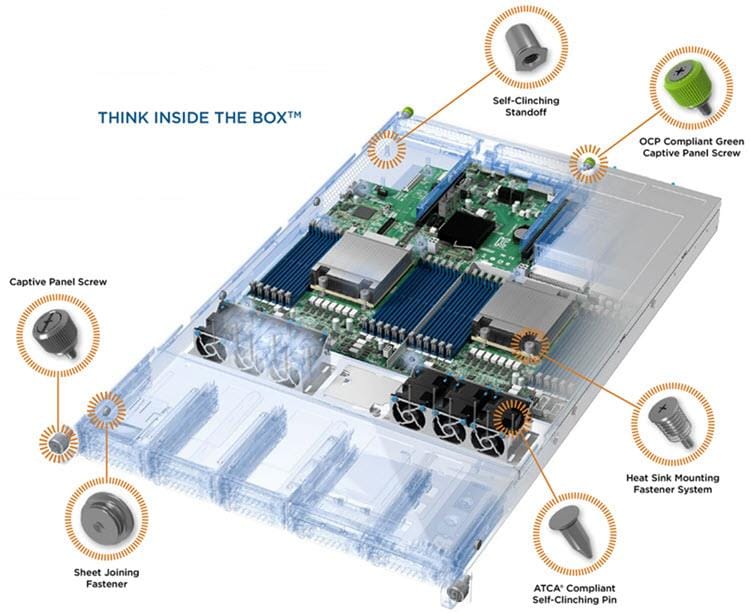 THINK INSIDE THE BOX™

Self-Clinching Standoff

OCP Compliant Green Captive Panel Screw

Captive Panel Screw

Heat Sink Mounting Fastener System

Sheet Joining Fastener

ATCA® Compliant Self-Clinching Pin